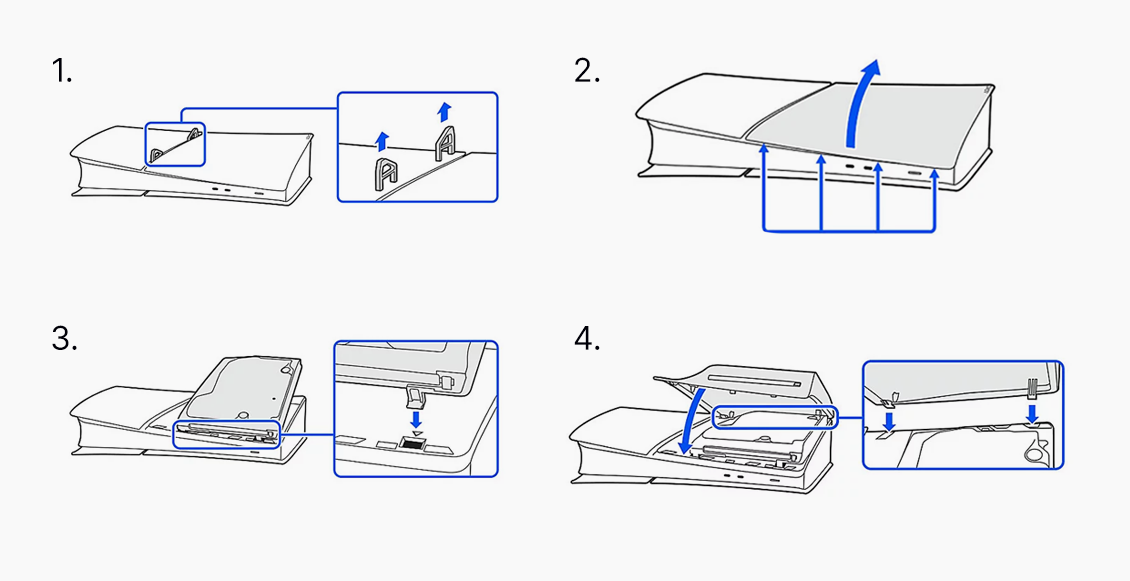 1.

2.

3.

4.